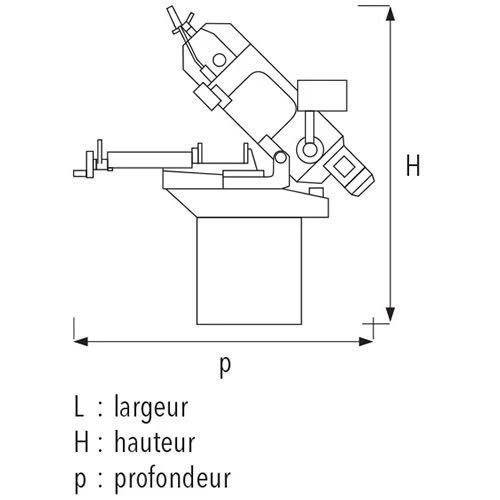 H

p

L : largeur
H : hauteur
p : profondeur